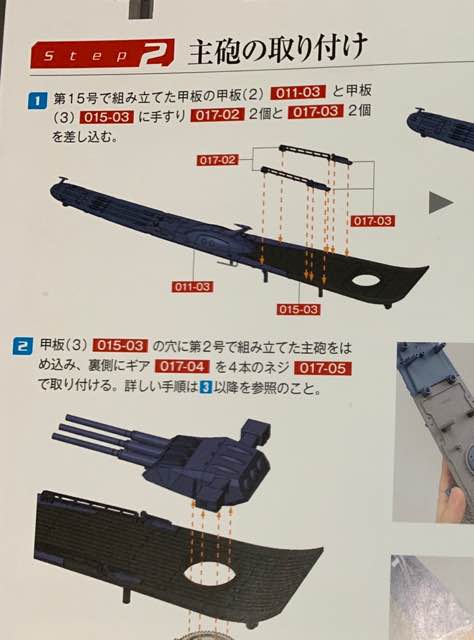 Step 2 主砲の取り付け

1 第15号で組み立てた甲板の甲板(2) 011-03 と甲板(3) 015-03 に手すり 017-02 2個と 017-03 2個を差し込む。

017-02

017-03

011-03

015-03

2 甲板(3) 015-03 の穴に第2号で組み立てた主砲をはめ込み、裏側にギア 017-04 を4本のネジ 017-05 で取り付ける。詳しい手順は 3 以降を参照のこと。