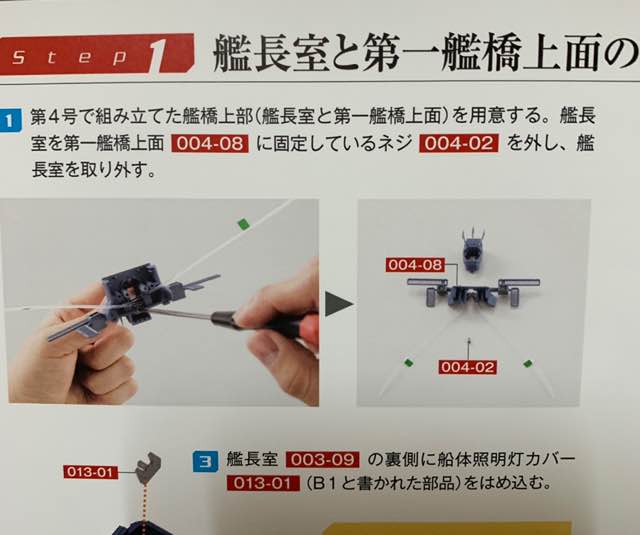 Step 1 艦長室と第一艦橋上面の

1 第4号で組み立てた艦橋上部(艦長室と第一艦橋上面)を用意する。艦長室を第一艦橋上面 004-08 に固定しているネジ 004-02 を外し、艦長室を取り外す。

004-08

004-02

013-01

3 艦長室 003-09 の裏側に船体照明灯カバー 013-01 (B1と書かれた部品)をはめ込む。