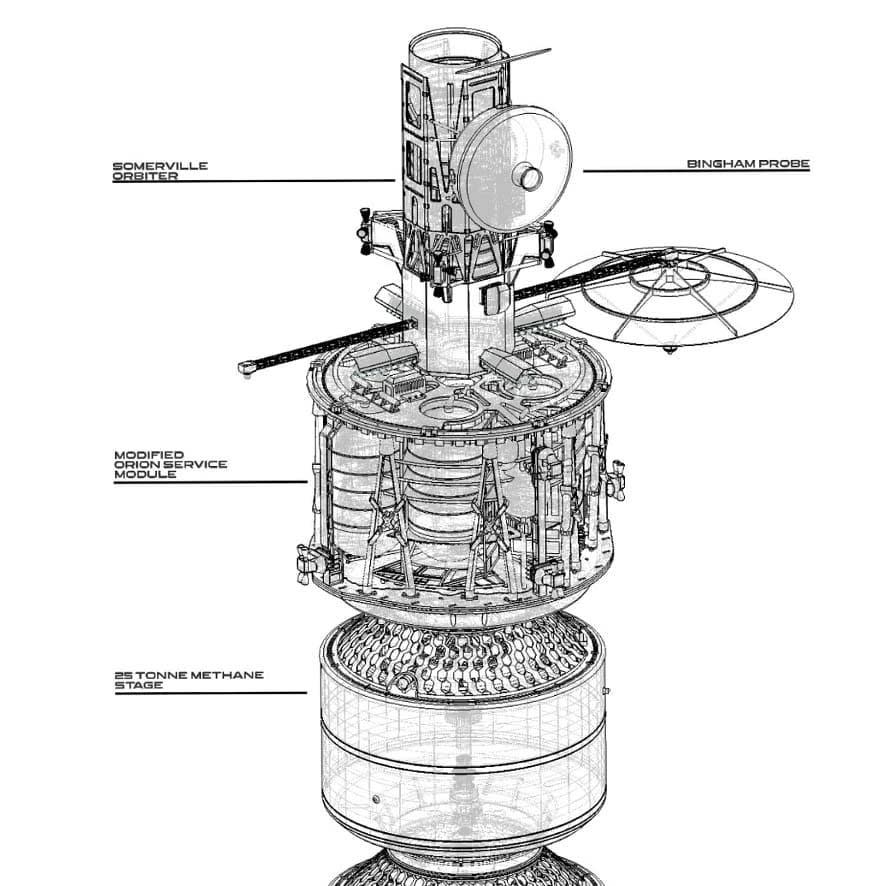 SOMERVILLE ORBITER

BINGHAM PROBE

MODIFIED ORION SERVICE MODULE

25 TONNE METHANE STAGE