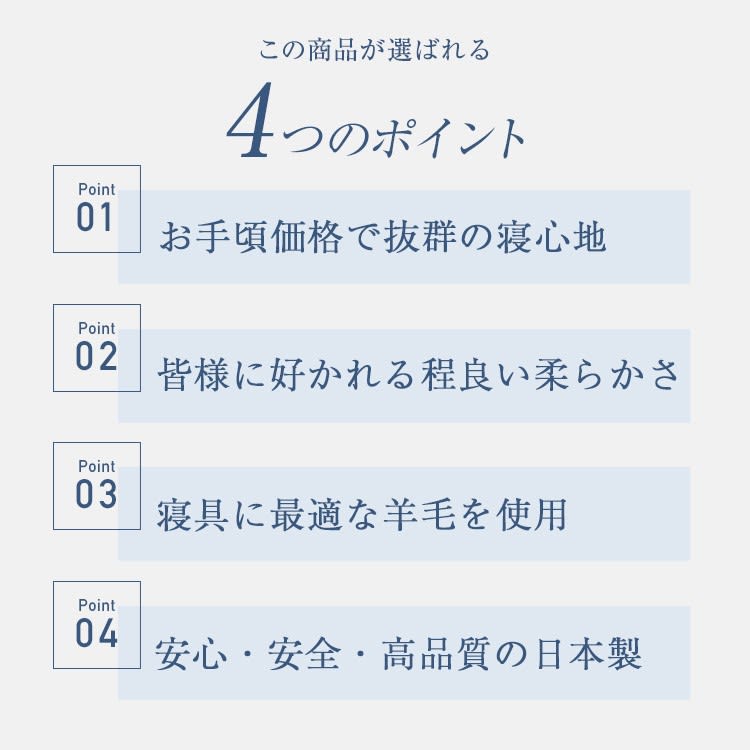 この商品が選ばれる

4つのポイント

Point
01
お手頃価格で抜群の寝心地

Point
02
皆様に好かれる程良い柔らかさ

Point
03
寝具に最適な羊毛を使用

Point
04
安心・安全・高品質の日本製