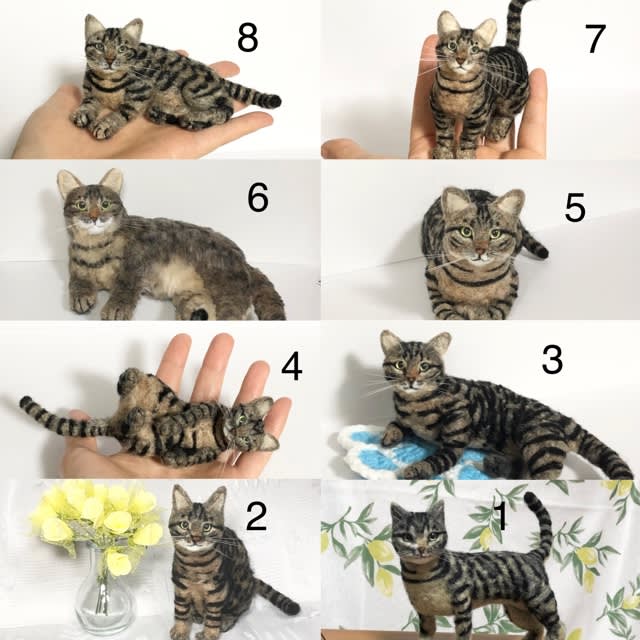 8

7

6

5

4

3

2

1