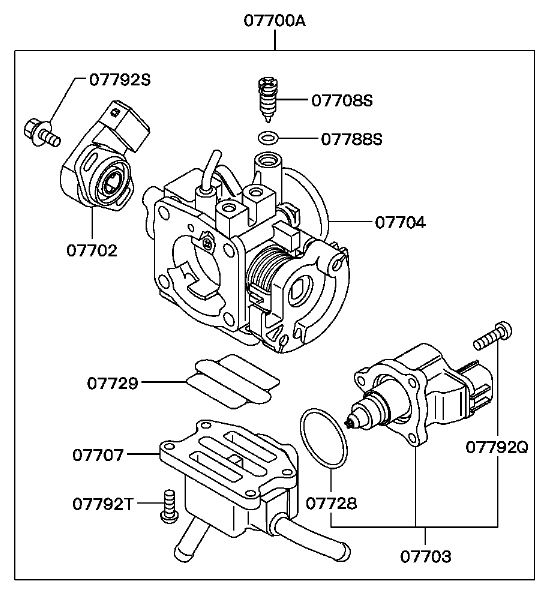 07700A
07792S
07708S
07788S
07704
07702
07729
07707
07792T
07728
07792Q
07703