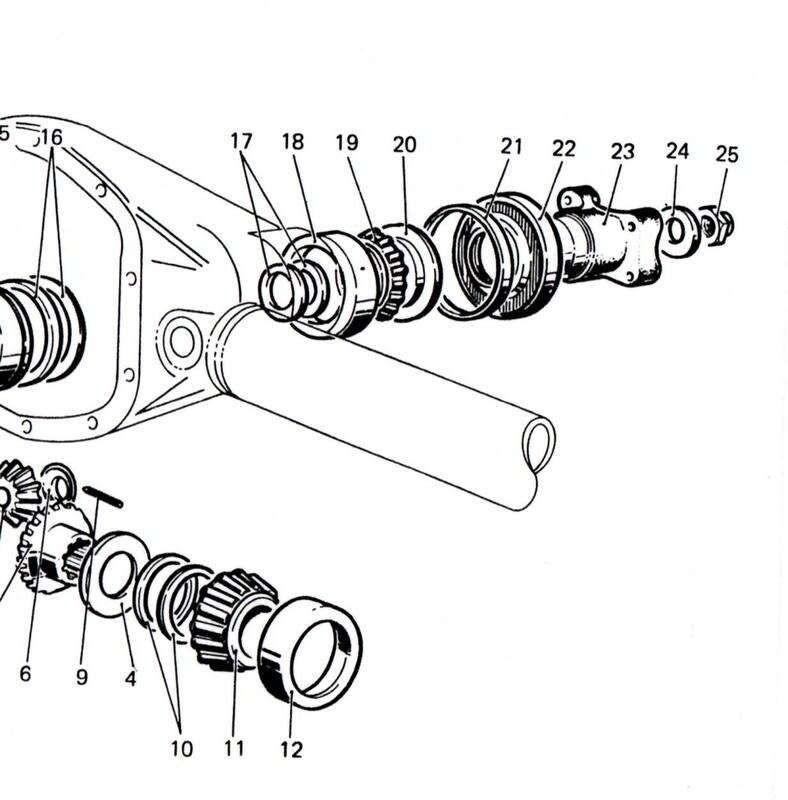 5
16
17
18
19
20
21
22
23
24
25
6
9
4
10
11
12