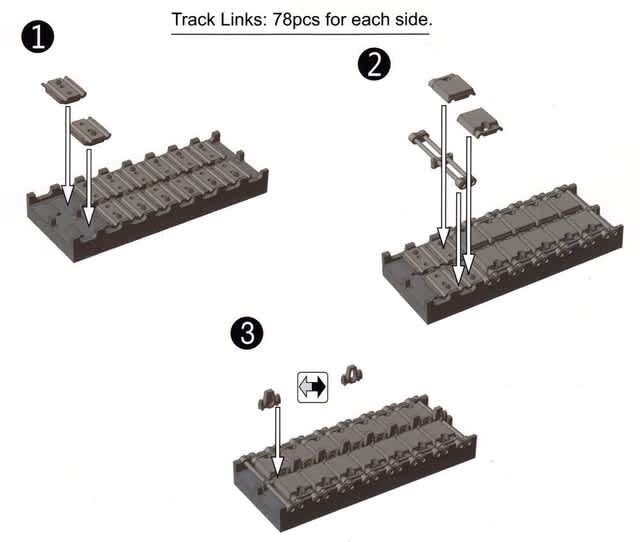 Track Links: 78pcs for each side.

1

2

3