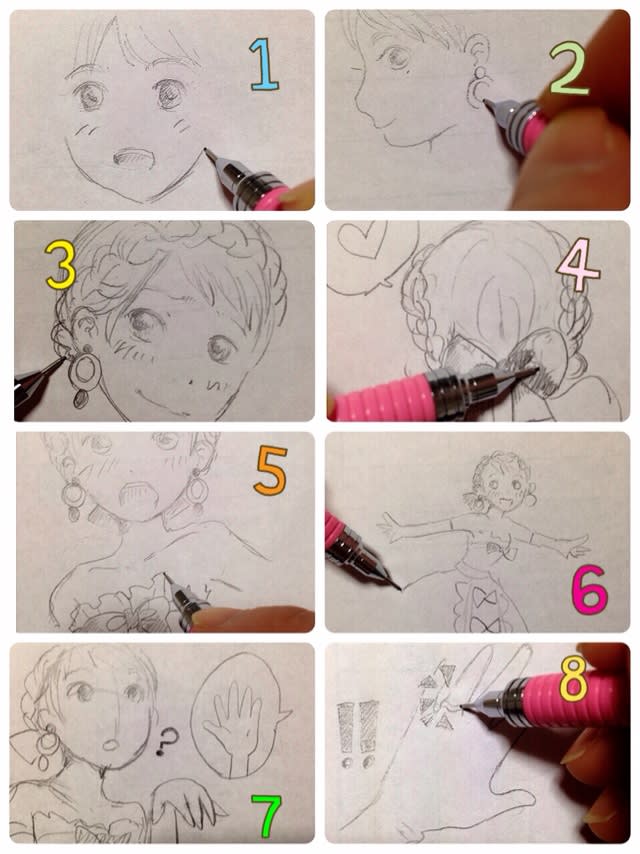 1
2
3
4
5
6
?
7
!!
8