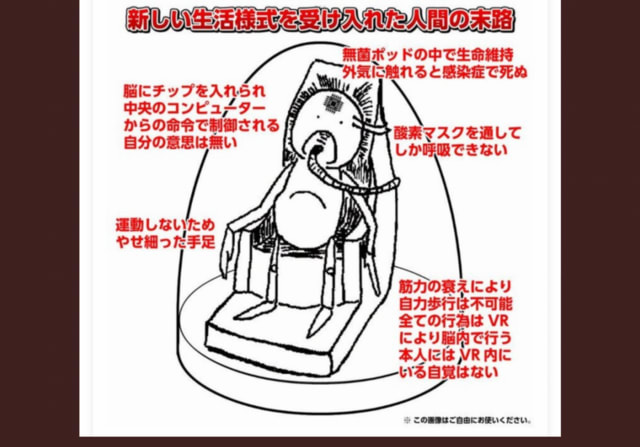 新しい生活様式を受け入れた人間の末路

無菌ポッドの中で生命維持
外気に触れると感染症で死ぬ

脳にチップを入れられ
中央のコンピューター
からの命令で制御される
自分の意思は無い

酸素マスクを通して
しか呼吸できない

運動しないため
やせ細った手足

筋力の衰えにより
自力歩行は不可能
全ての行為は VR
により脳内で行う
本人には VR 内に
いる自覚はない

※ この画像はご自由にお使いください。