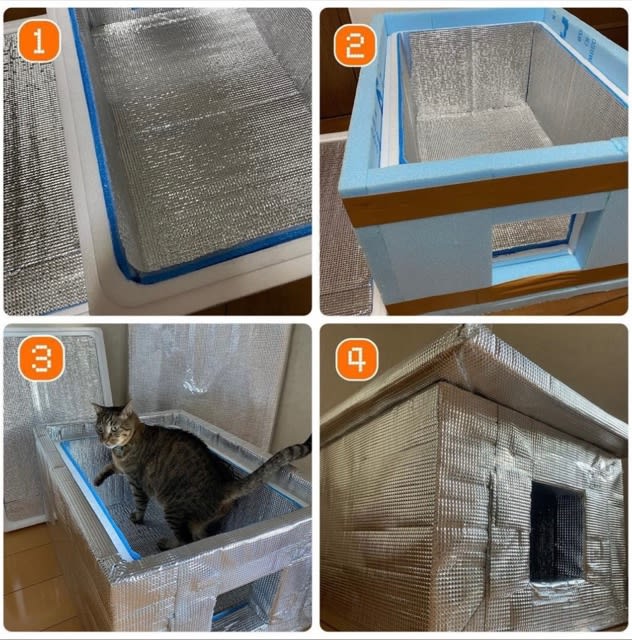 1
2
3
4