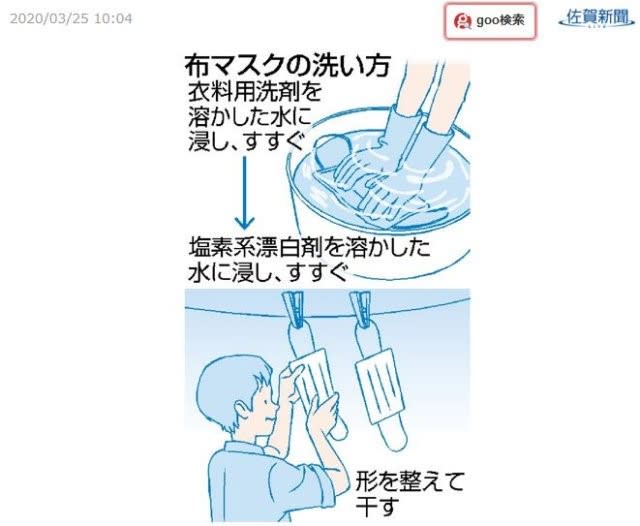 2020/03/25 10:04

goo検索

佐賀新聞

布マスクの洗い方

衣料用洗剤を溶かした水に浸し、すすぐ

塩素系漂白剤を溶かした水に浸し、すすぐ

形を整えて干す